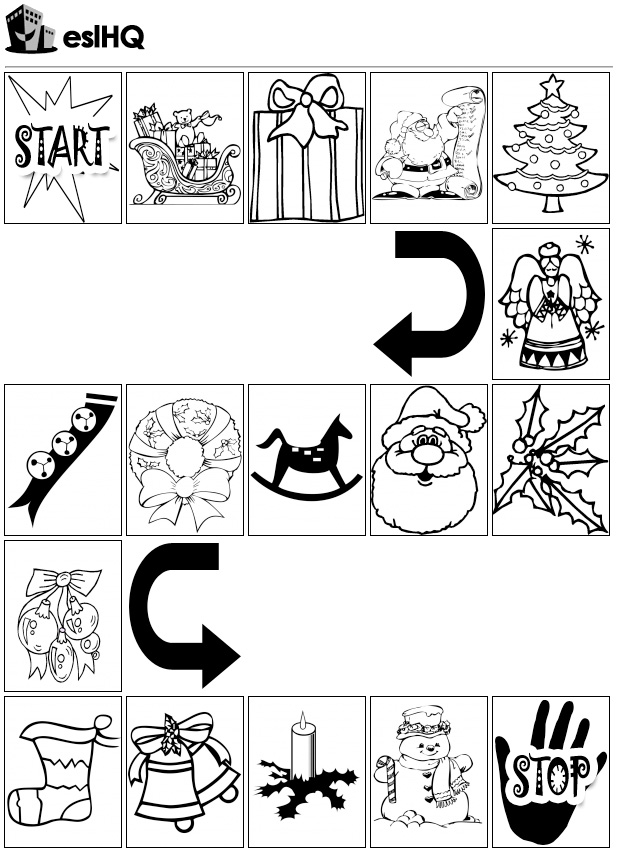 eslHQ

START

STOP