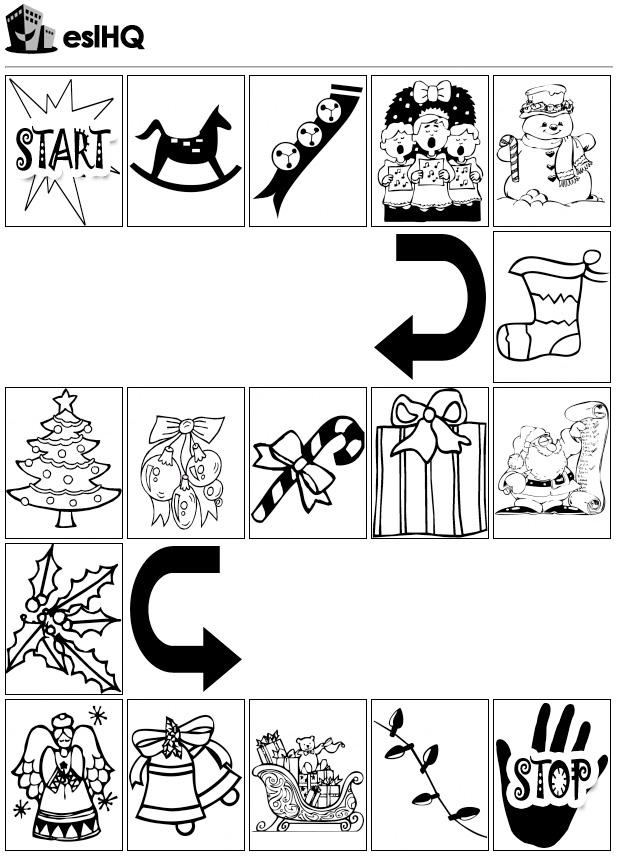 eslHQ

START

STOP